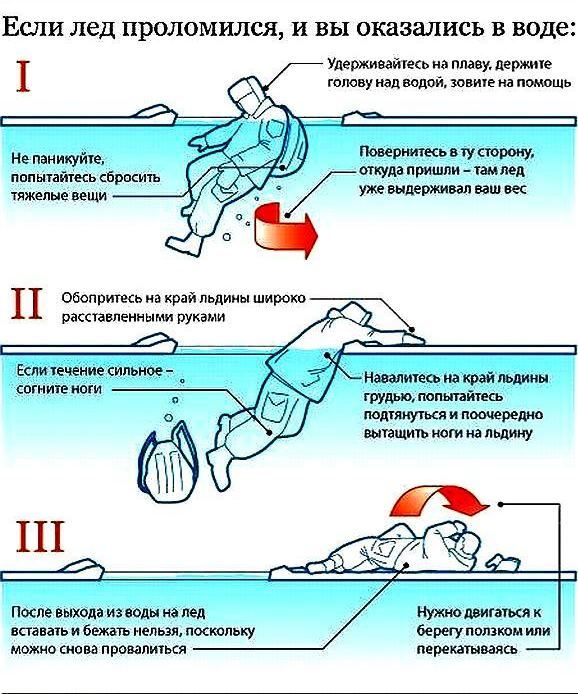 Если лед проломился, и вы оказались в воде:

I

Удерживайтесь на плаву, держите голову над водой, зовите на помощь

Не паникуйте, попытайтесь сбросить тяжелые вещи

Повернитесь в ту сторону, откуда пришли – там лед уже выдерживал ваш вес

II

Обопритесь на край льдины широко расставленными руками

Если течение сильное – согните ноги

Навалитесь на край льдины грудью, попытайтесь подтянуться и поочередно вытащить ноги на льдину

III

После выхода из воды на лед вставать и бежать нельзя, поскольку можно снова провалиться

Нужно двигаться к берегу ползком или перекатываясь